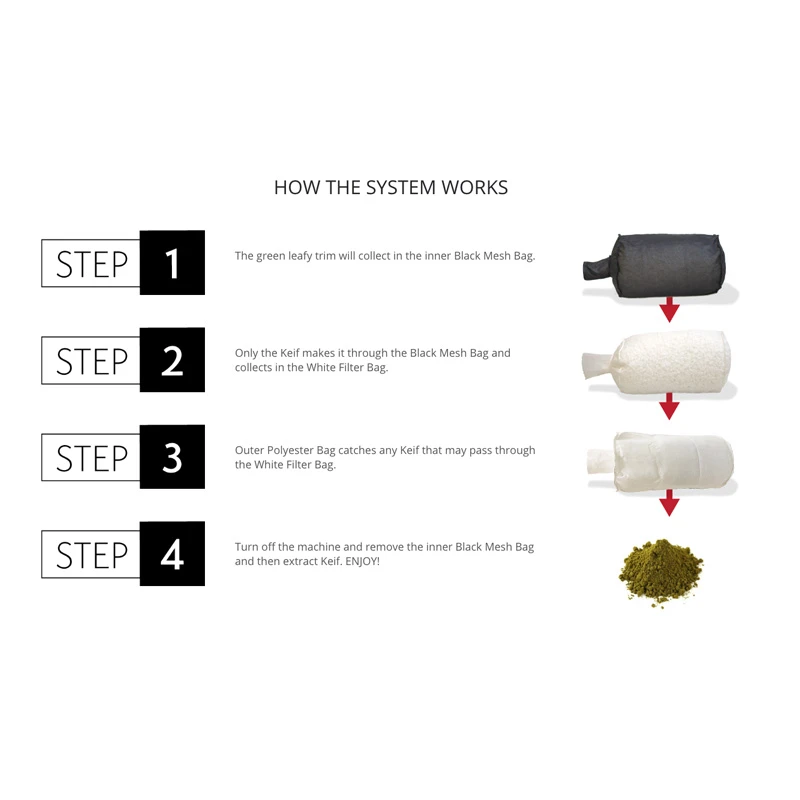 HOW THE SYSTEM WORKS

STEP 1

The green leafy trim will collect in the inner Black Mesh Bag.

STEP 2

Only the Keif makes it through the Black Mesh Bag and collects in the White Filter Bag.

STEP 3

Outer Polyester Bag catches any Keif that may pass through the White Filter Bag.

STEP 4

Turn off the machine and remove the inner Black Mesh Bag and then extract Keif. ENJOY!