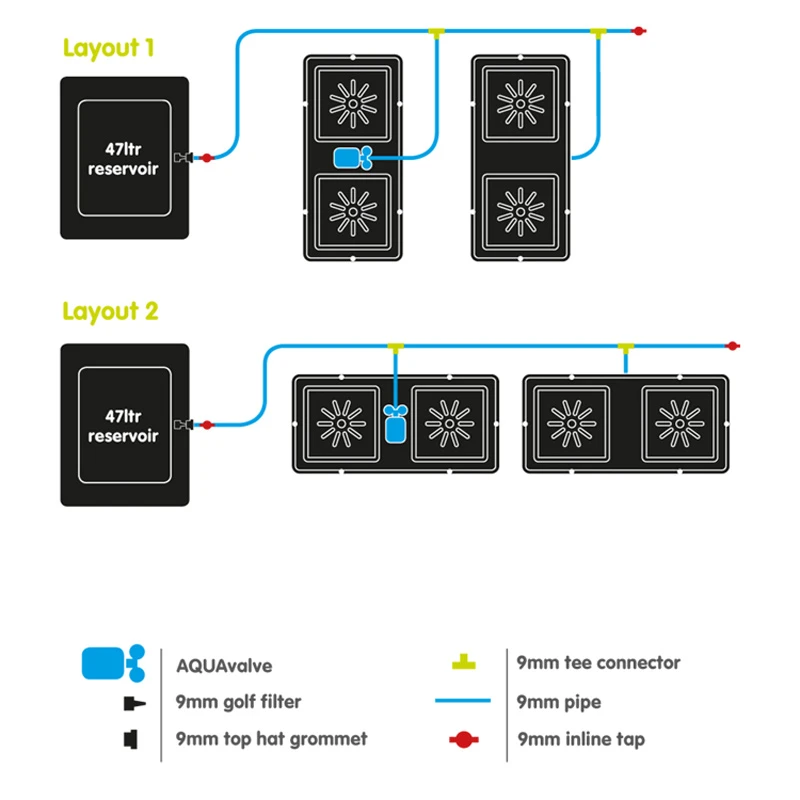 Layout 1

47ltr reservoir

Layout 2

47ltr reservoir

AQUAvalve
9mm golf filter
9mm top hat grommet

9mm tee connector
9mm pipe
9mm inline tap