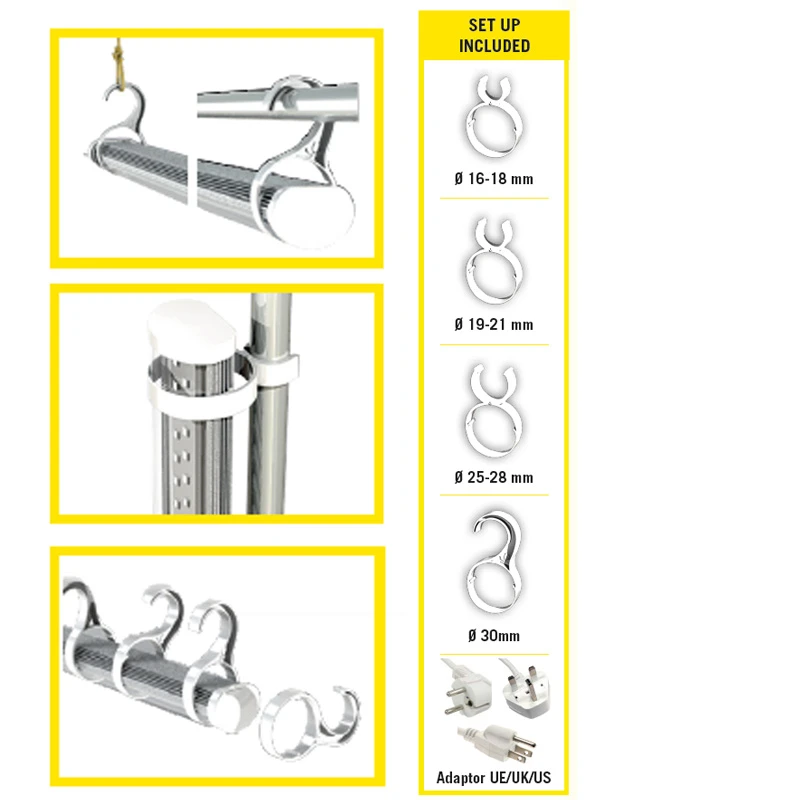 SET UP INCLUDED

Ø 16-18 mm

Ø 19-21 mm

Ø 25-28 mm

Ø 30mm

Adaptor UE/UK/US