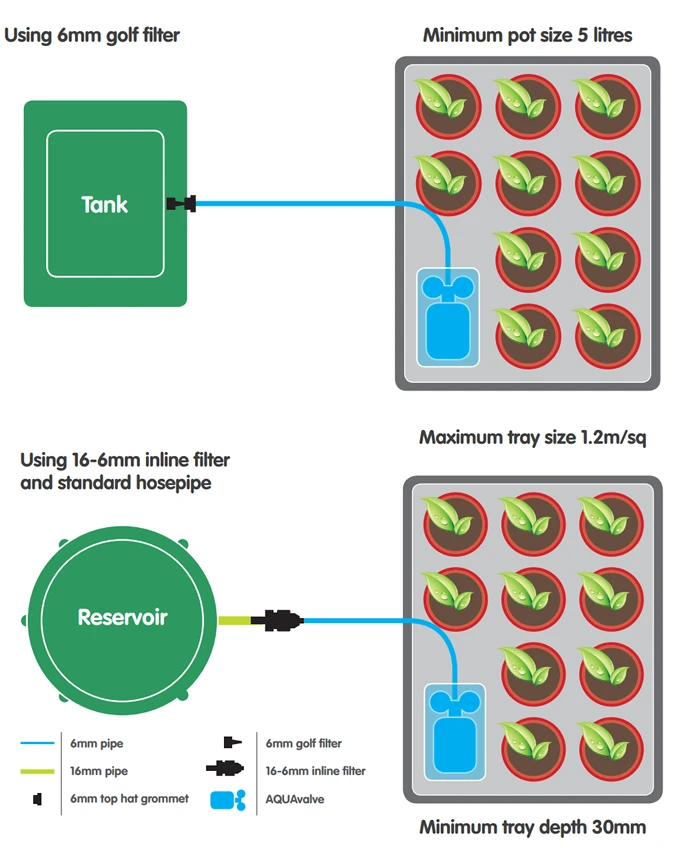 Using 6mm golf filter

Minimum pot size 5 litres

Tank

Maximum tray size 1.2m/sq

Using 16-6mm inline filter and standard hosepipe

Reservoir

6mm pipe

16mm pipe

6mm top hat grommet

6mm golf filter

16-6mm inline filter

AQUAvalve

Minimum tray depth 30mm